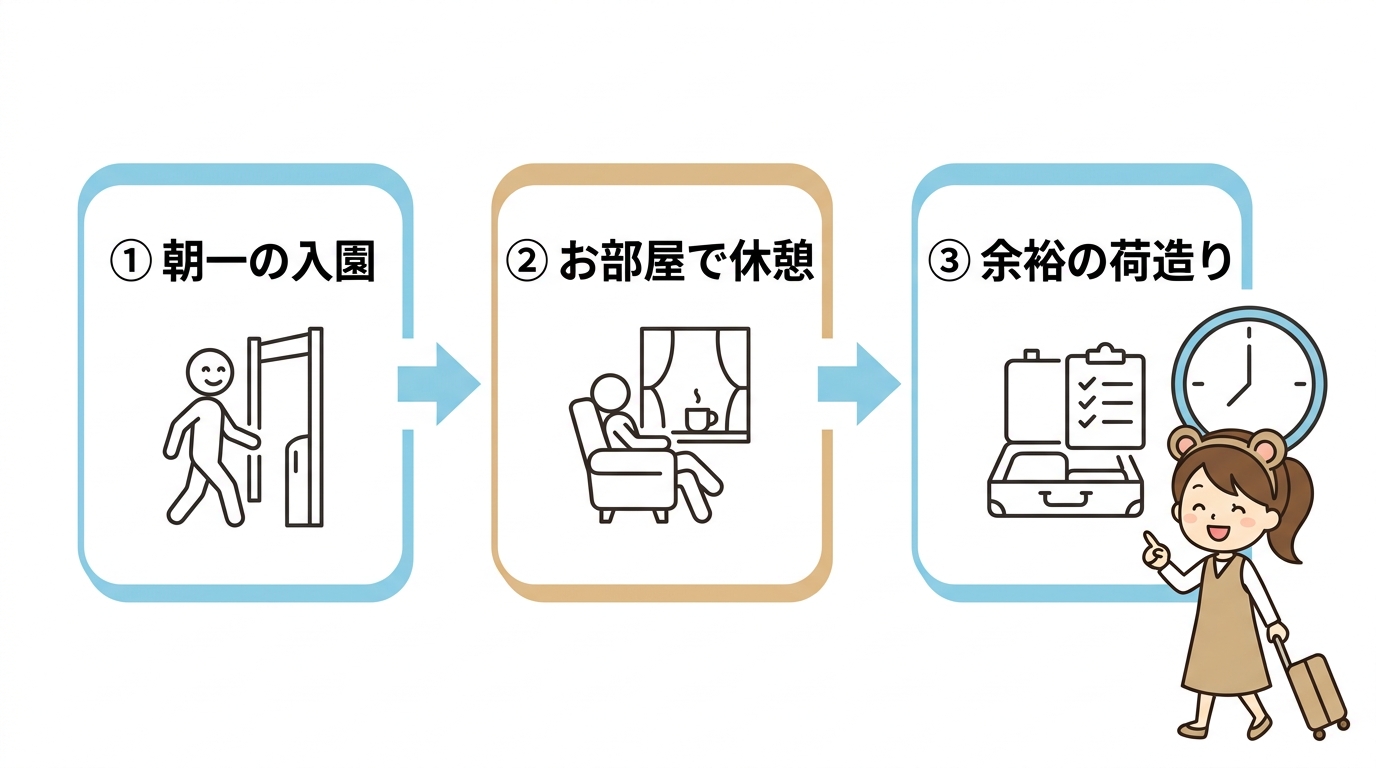 ① 朝一の入園

② お部屋で休憩

③ 余裕の荷造り